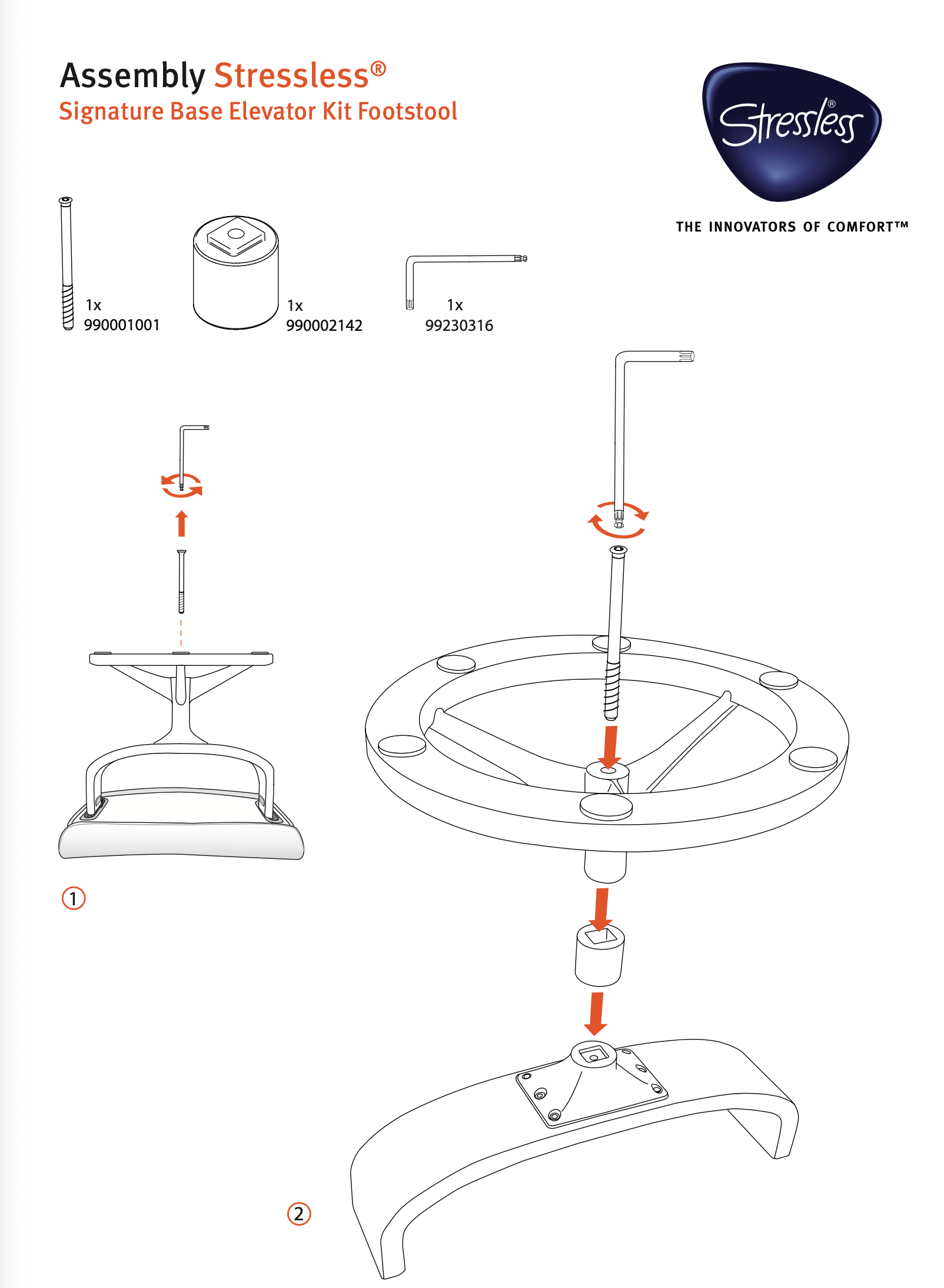 Assembly Stressless®
Signature Base Elevator Kit Footstool

Stressless®

THE INNOVATORS OF COMFORT™

1x
990001001

1x
990002142

1x
99230316

①

②