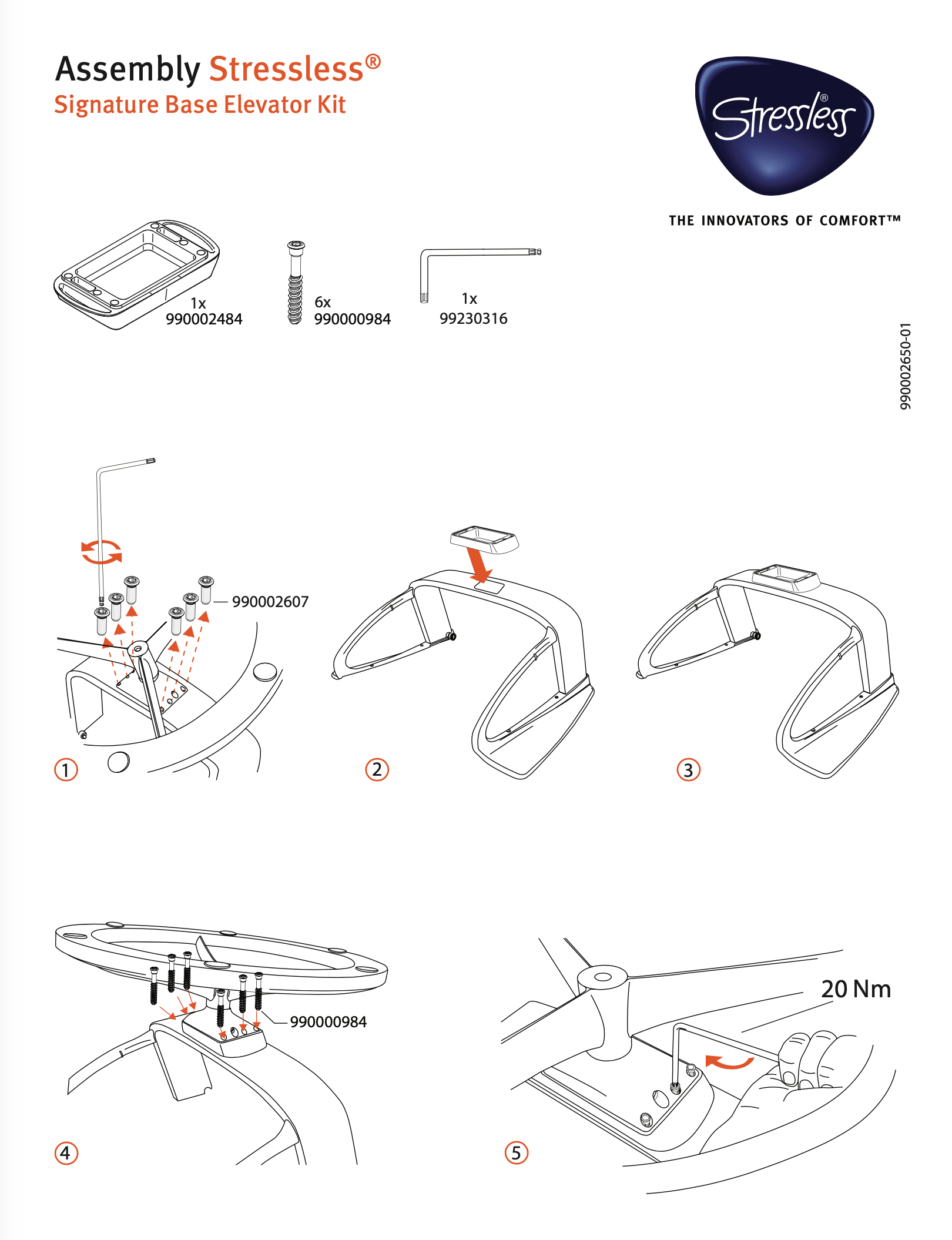 Assembly Stressless®
Signature Base Elevator Kit

Stressless®

THE INNOVATORS OF COMFORT™

1x
990002484

6x
990000984

1x
99230316

990002650-01

990002607

①

②

③

990000984

20 Nm

④

⑤